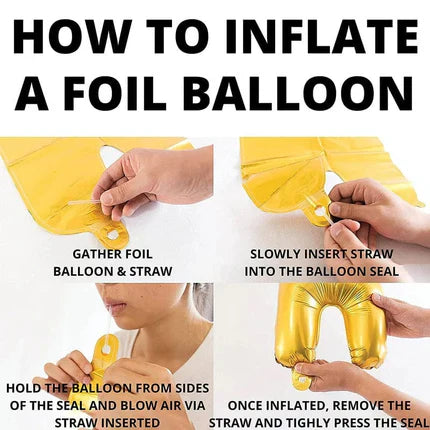 HOW TO INFLATE A FOIL BALLOON

GATHER FOIL BALLOON & STRAW

SLOWLY INSERT STRAW INTO THE BALLOON SEAL

HOLD THE BALLOON FROM SIDES OF THE SEAL AND BLOW AIR VIA STRAW INSERTED

ONCE INFLATED, REMOVE THE STRAW AND TIGHLY PRESS THE SEAL